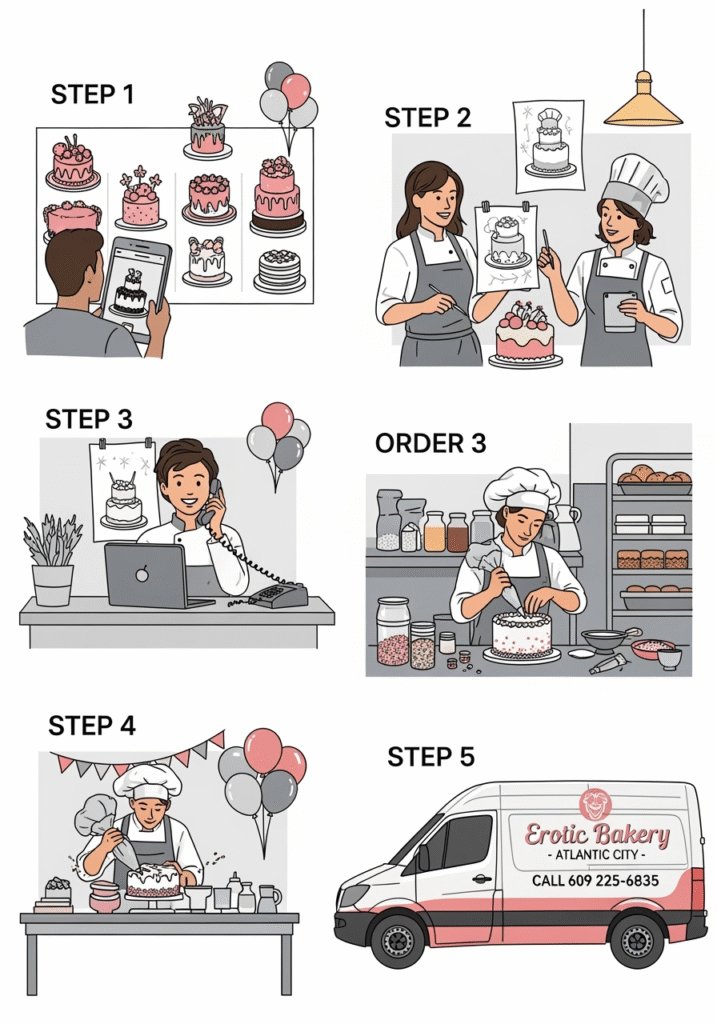 STEP 1

STEP 2

STEP 3

ORDER 3

STEP 4

STEP 5

Erotic Bakery
- ATLANTIC CITY -
CALL 609 225-6835